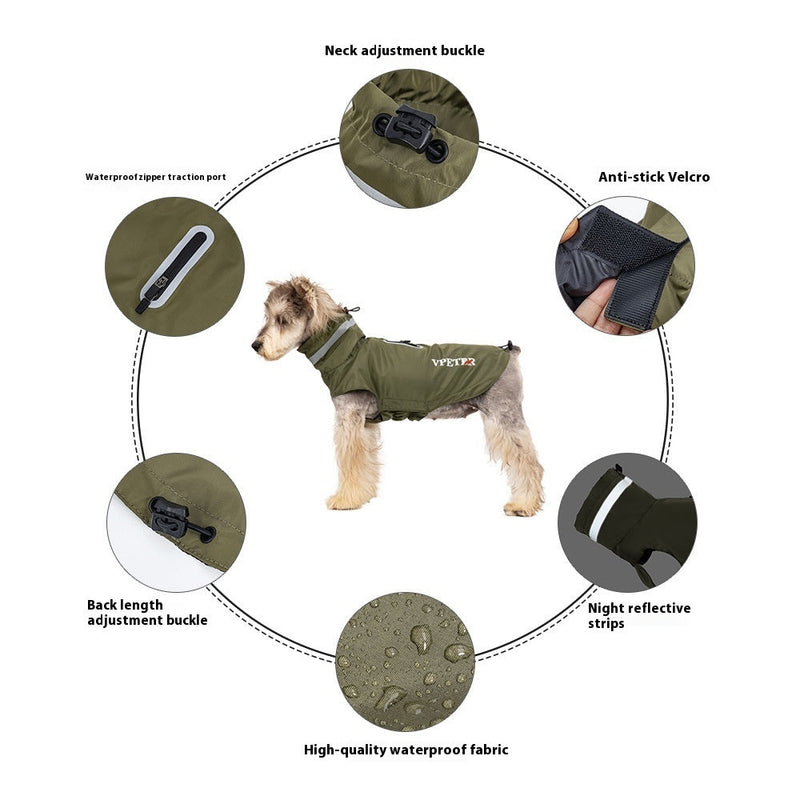 Neck adjustment buckle

Waterproofzipper traction port

Anti-stick Velcro

VPETER

Back length adjustment buckle

Night reflective strips

High-quality waterproof fabric