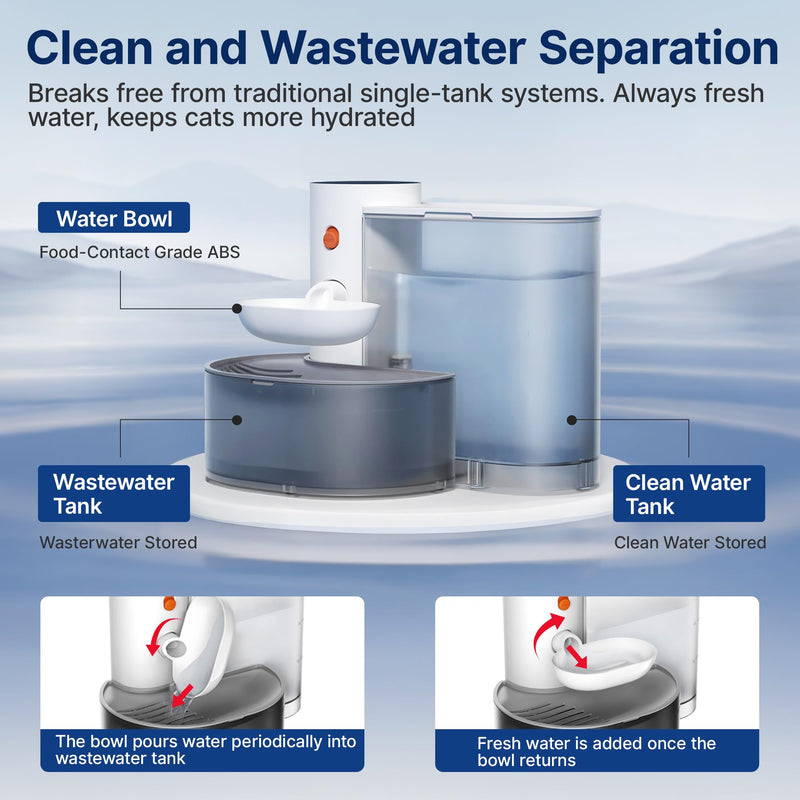 Clean and Wastewater Separation

Breaks free from traditional single-tank systems. Always fresh water, keeps cats more hydrated

Water Bowl

Food-Contact Grade ABS

Wastewater Tank

Wasterwater Stored

Clean Water Tank

Clean Water Stored

The bowl pours water periodically into wastewater tank

Fresh water is added once the bowl returns