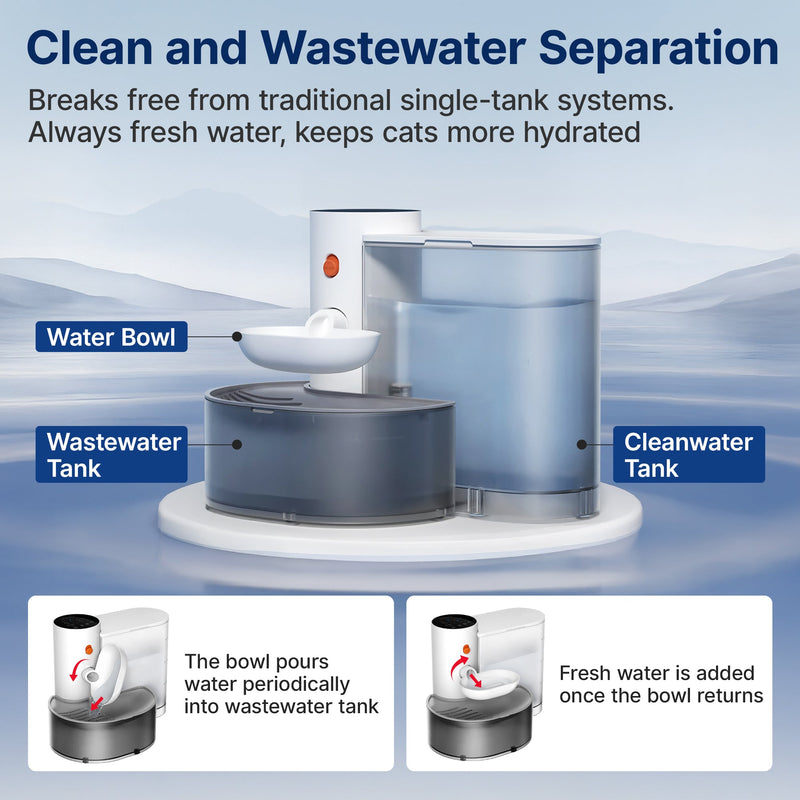 Clean and Wastewater Separation

Breaks free from traditional single-tank systems. Always fresh water, keeps cats more hydrated

Water Bowl

Wastewater Tank

Cleanwater Tank

The bowl pours water periodically into wastewater tank

Fresh water is added once the bowl returns